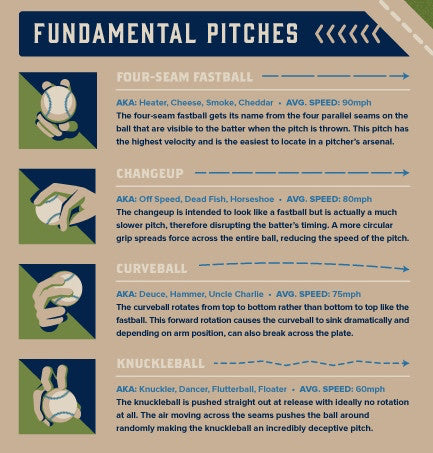 FUNDAMENTAL PITCHES

FOUR-SEAM FASTBALL

AKA: Heater, Cheese, Smoke, Cheddar • AVG. SPEED: 90mph
The four-seam fastball gets its name from the four parallel seams on the ball that are visible to the batter when the pitch is thrown. This pitch has the highest velocity and is the easiest to locate in a pitcher's arsenal.

CHANGEUP

AKA: Off Speed, Dead Fish, Horseshoe • AVG. SPEED: 80mph
The changeup is intended to look like a fastball but is actually a much slower pitch, therefore disrupting the batter's timing. A more circular grip spreads force across the entire ball, reducing the speed of the pitch.

CURVEBALL

AKA: Deuce, Hammer, Uncle Charlie • AVG. SPEED: 75mph
The curveball rotates from top to bottom rather than bottom to top like the fastball. This forward rotation causes the curveball to sink dramatically and depending on arm position, can also break across the plate.

KNUCKLEBALL

AKA: Knuckler, Dancer, Flutterball, Floater • AVG. SPEED: 60mph
The knuckleball is pushed straight out at release with ideally no rotation at all. The air moving across the seams pushes the ball around randomly making the knuckleball an incredibly deceptive pitch.